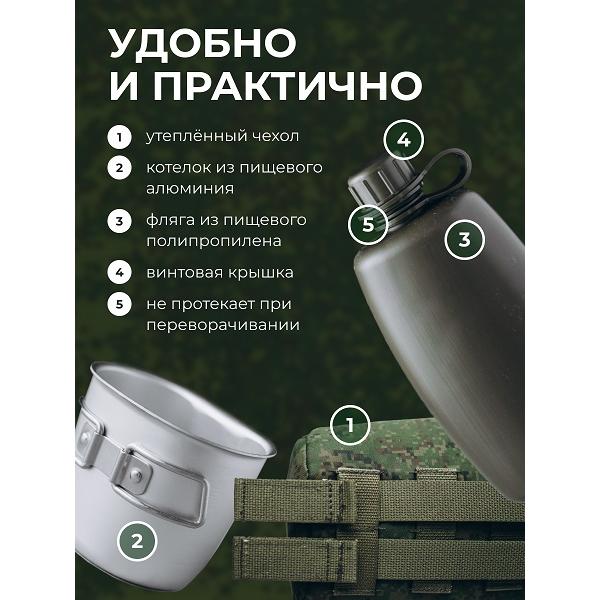 УДОБНО И ПРАКТИЧНО

1 утеплённый чехол

2 котелок из пищевого алюминия

3 фляга из пищевого полипропилена

4 винтовая крышка

5 не протекает при переворачивании

4

5

3

1

2